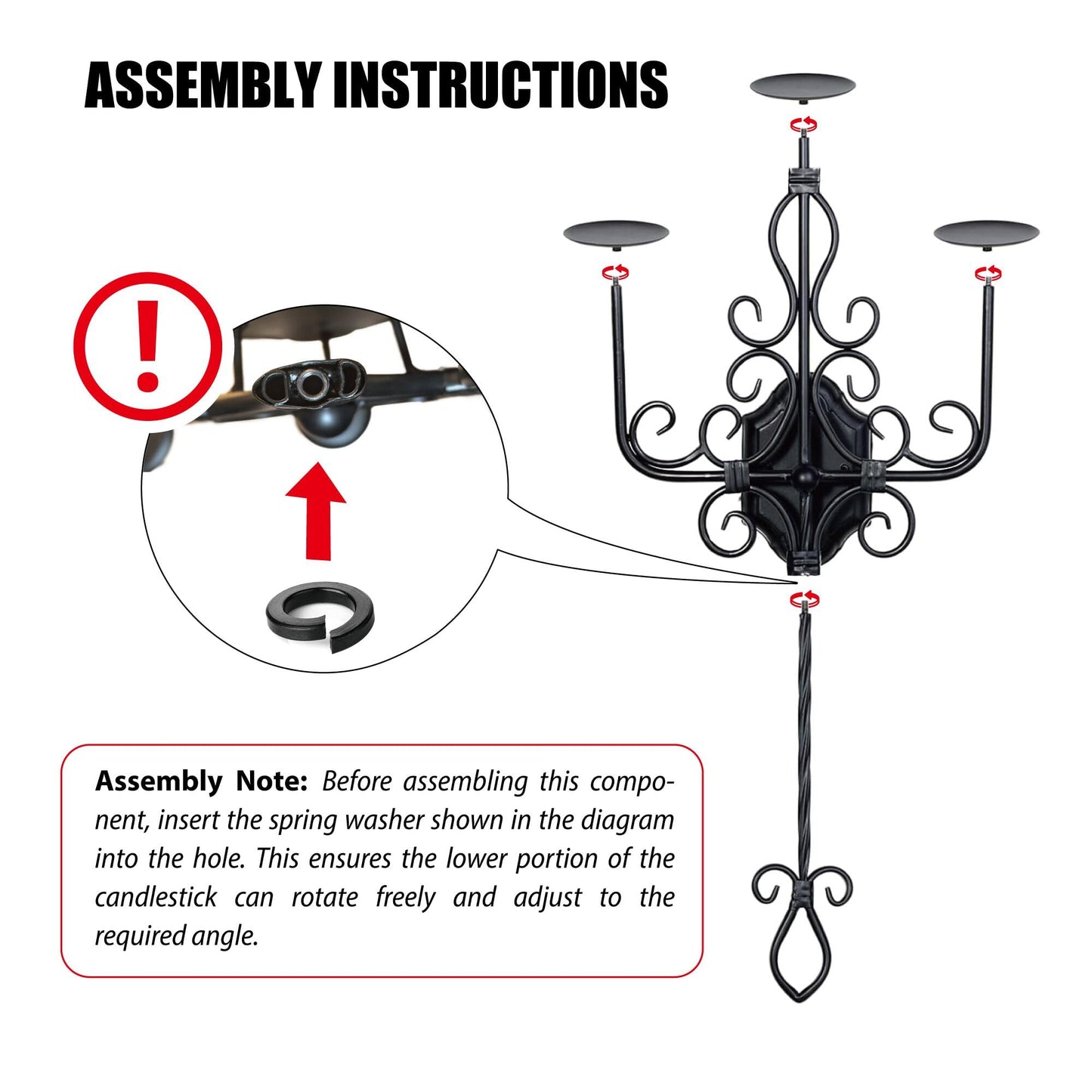 ASSEMBLY INSTRUCTIONS

!

Assembly Note: Before assembling this component, insert the spring washer shown in the diagram into the hole. This ensures the lower portion of the candlestick can rotate freely and adjust to the required angle.