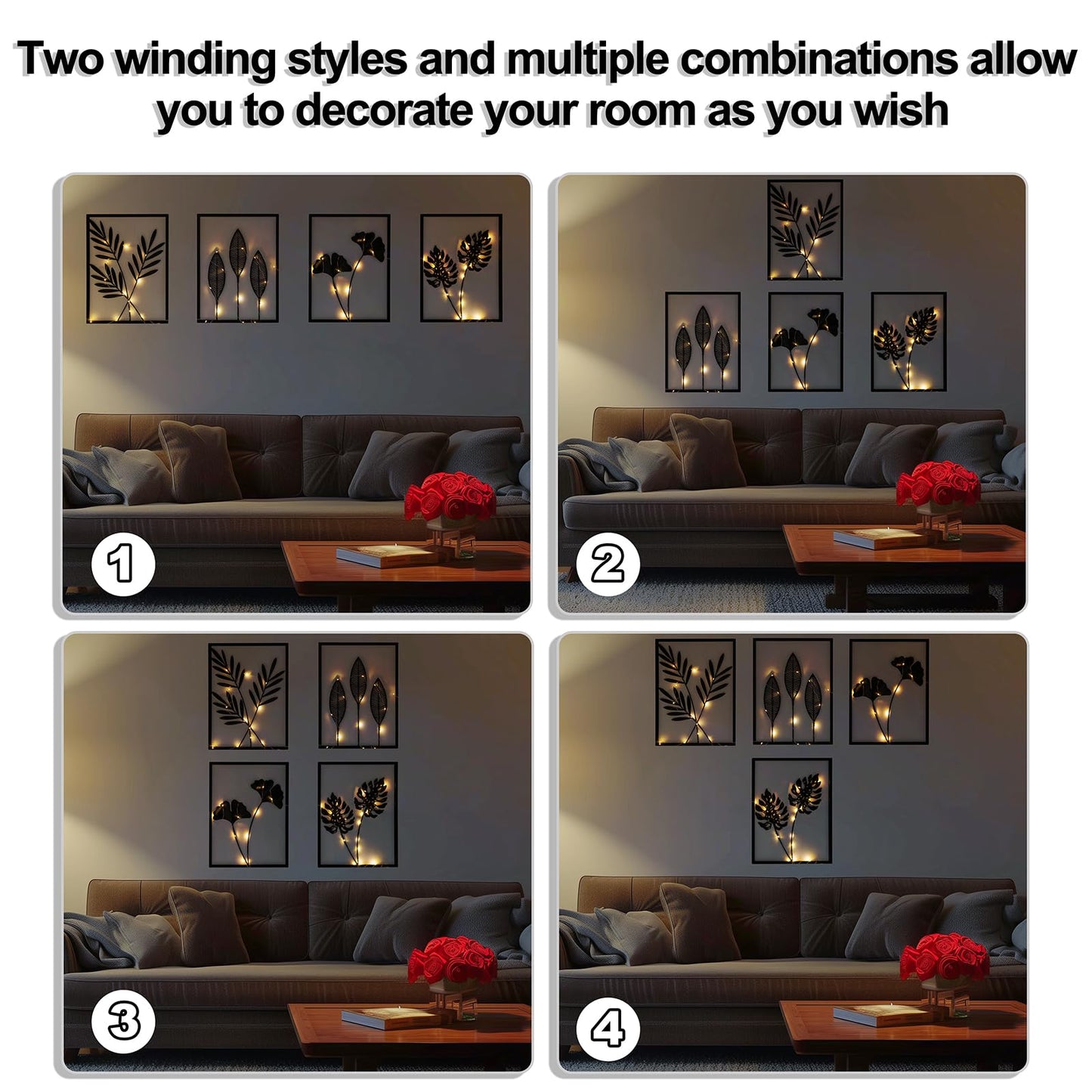 Two winding styles and multiple combinations allow you to decorate your room as you wish

1

2

3

4