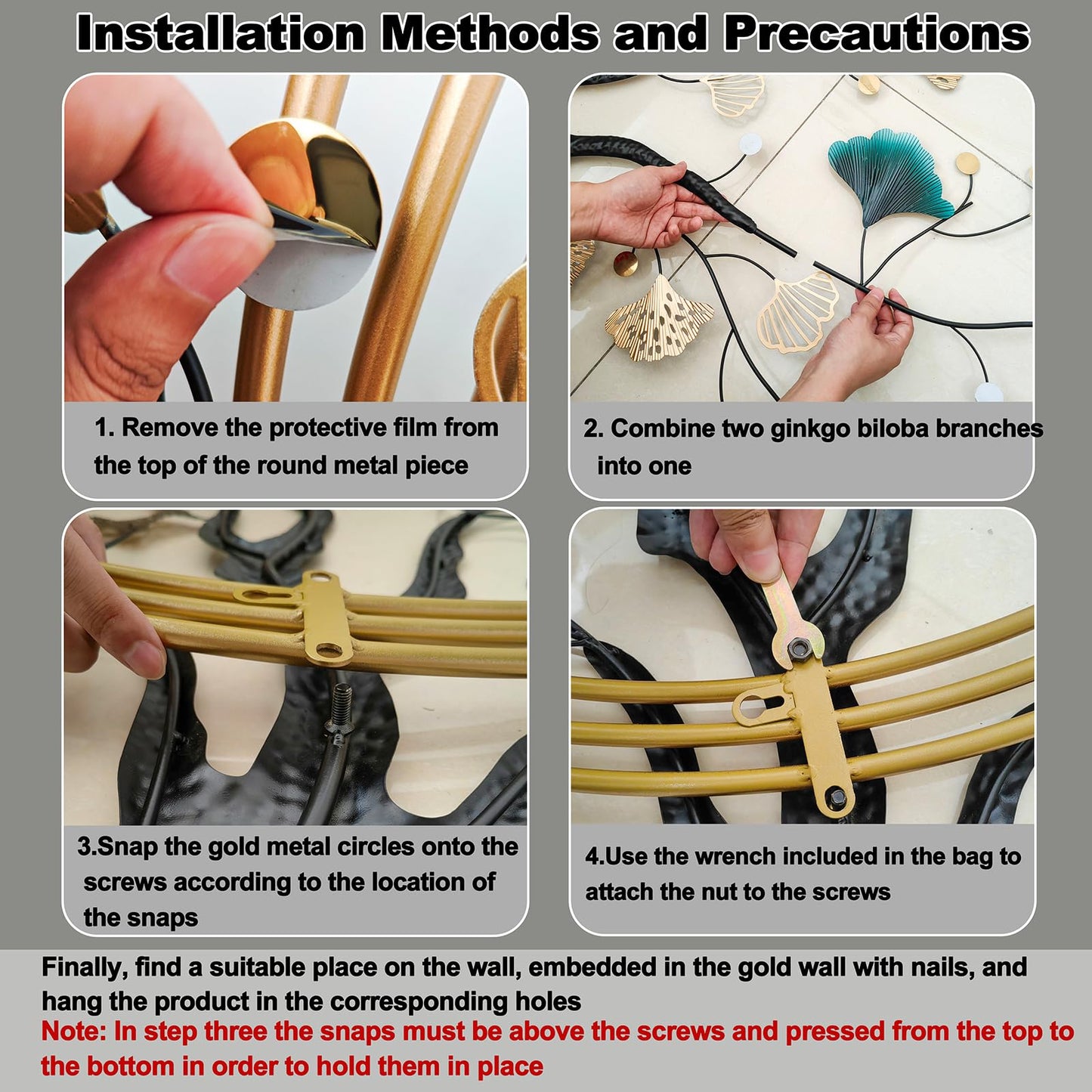 Installation Methods and Precautions

1. Remove the protective film from the top of the round metal piece

2. Combine two ginkgo biloba branches into one

3.Snap the gold metal circles onto the screws according to the location of the snaps

4.Use the wrench included in the bag to attach the nut to the screws

Finally, find a suitable place on the wall, embedded in the gold wall with nails, and hang the product in the corresponding holes
Note: In step three the snaps must be above the screws and pressed from the top to the bottom in order to hold them in place