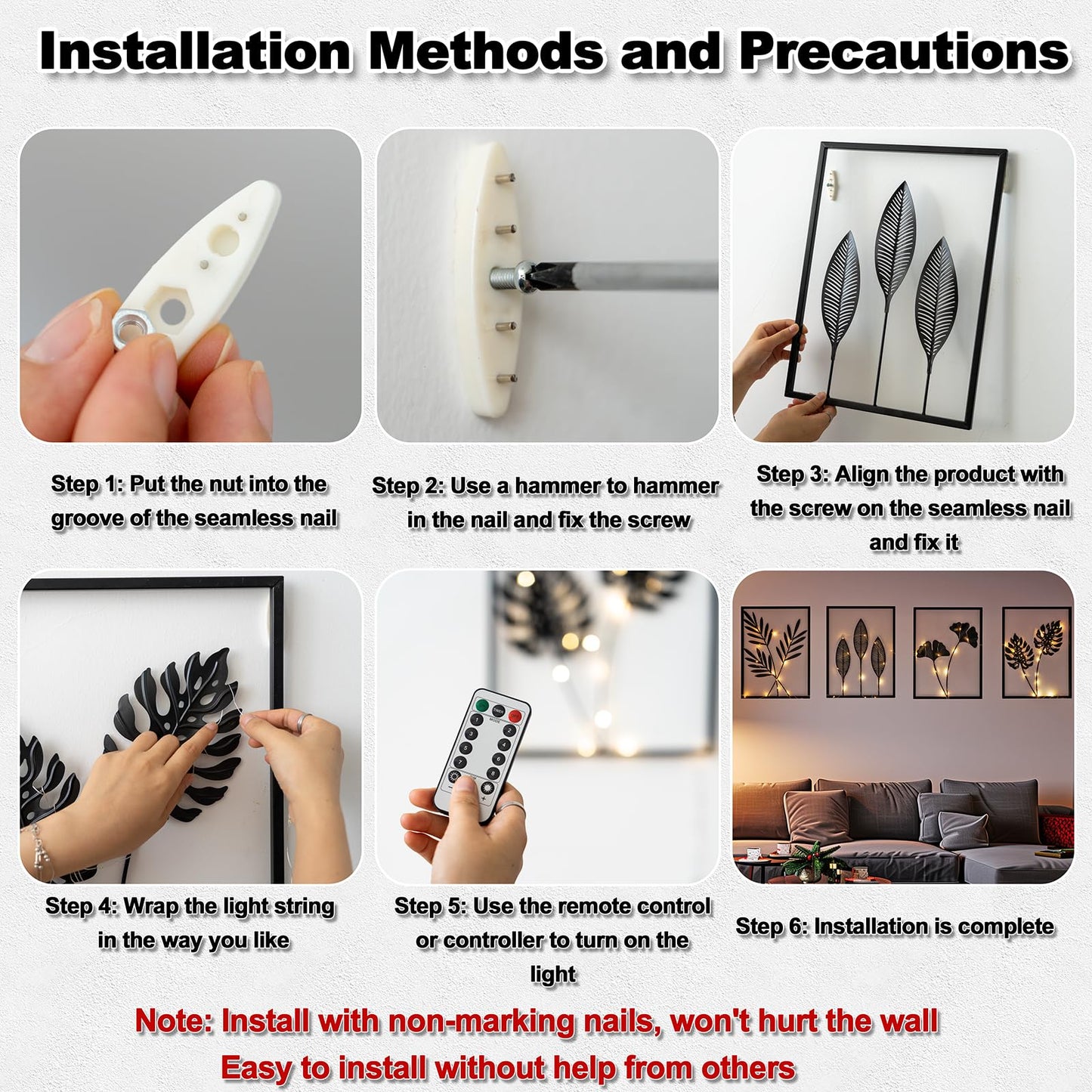 Installation Methods and Precautions

Step 1: Put the nut into the groove of the seamless nail

Step 2: Use a hammer to hammer in the nail and fix the screw

Step 3: Align the product with the screw on the seamless nail and fix it

Step 4: Wrap the light string in the way you like

Step 5: Use the remote control or controller to turn on the light

Step 6: Installation is complete

Note: Install with non-marking nails, won't hurt the wall
Easy to install without help from others