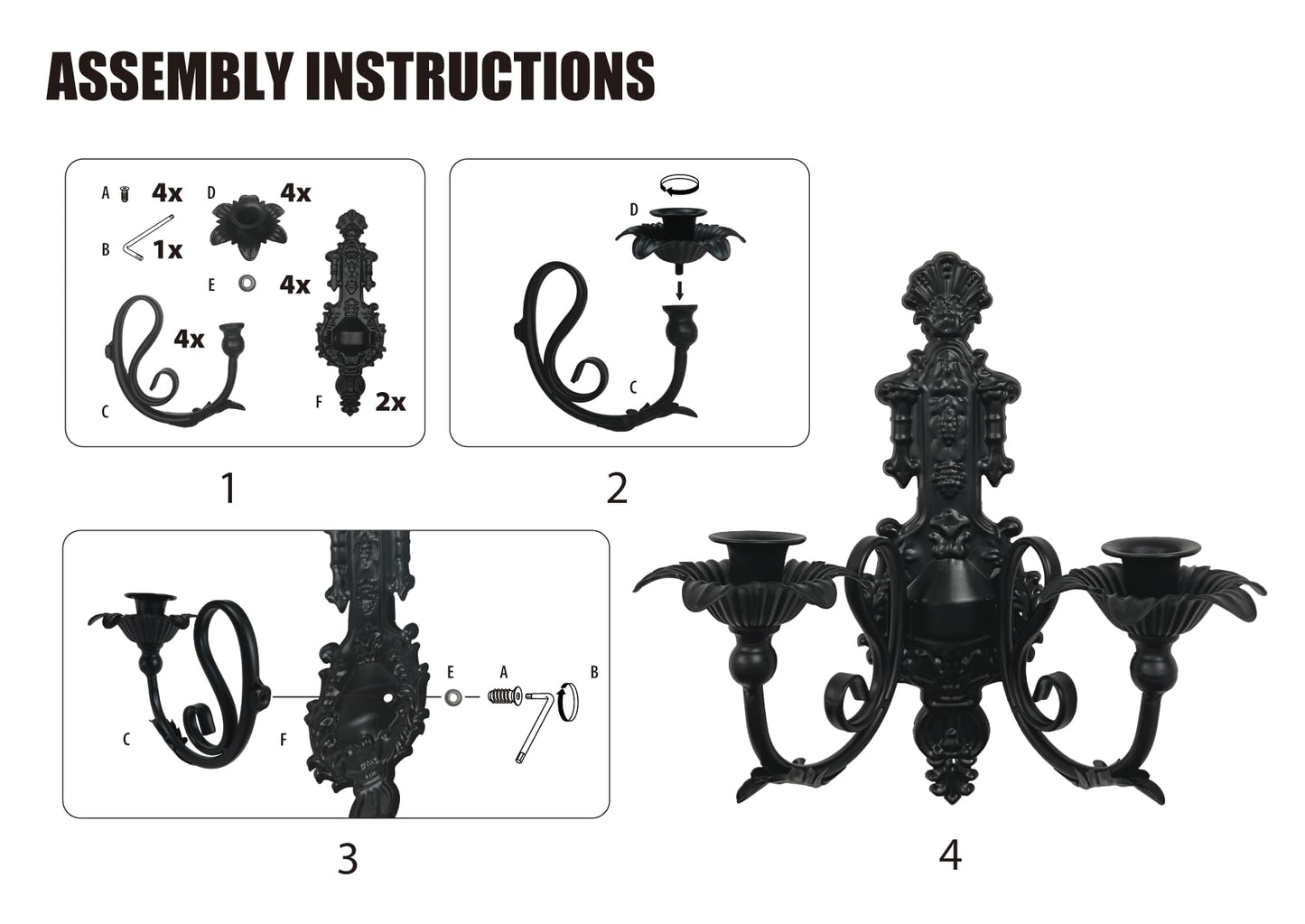 ASSEMBLY INSTRUCTIONS

A 4x
D 4x
B 1x
E 4x
4x
C
F 2x

1

D
C

2

C
F
E
A
B

3

4