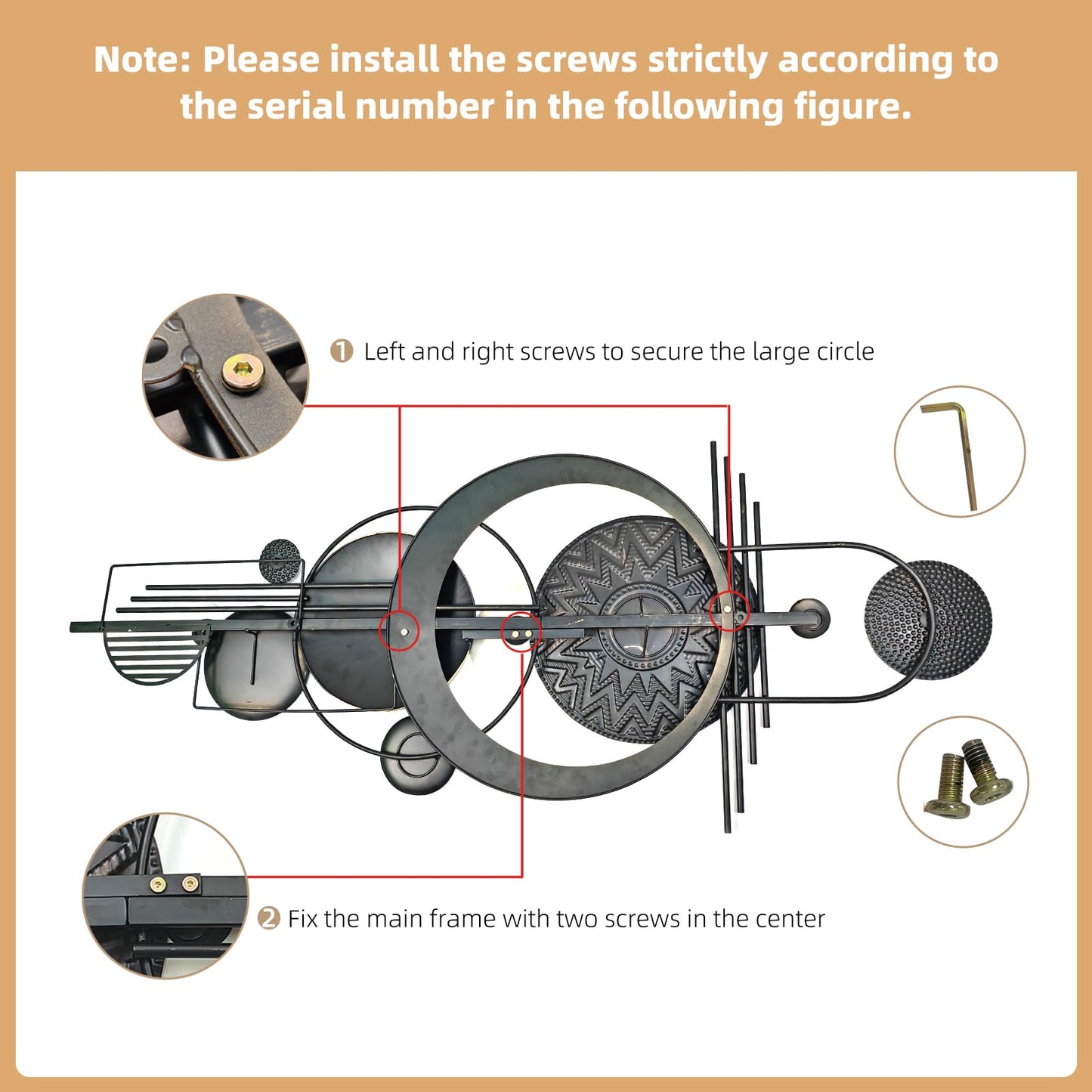 Note: Please install the screws strictly according to the serial number in the following figure.

❶ Left and right screws to secure the large circle

❷ Fix the main frame with two screws in the center