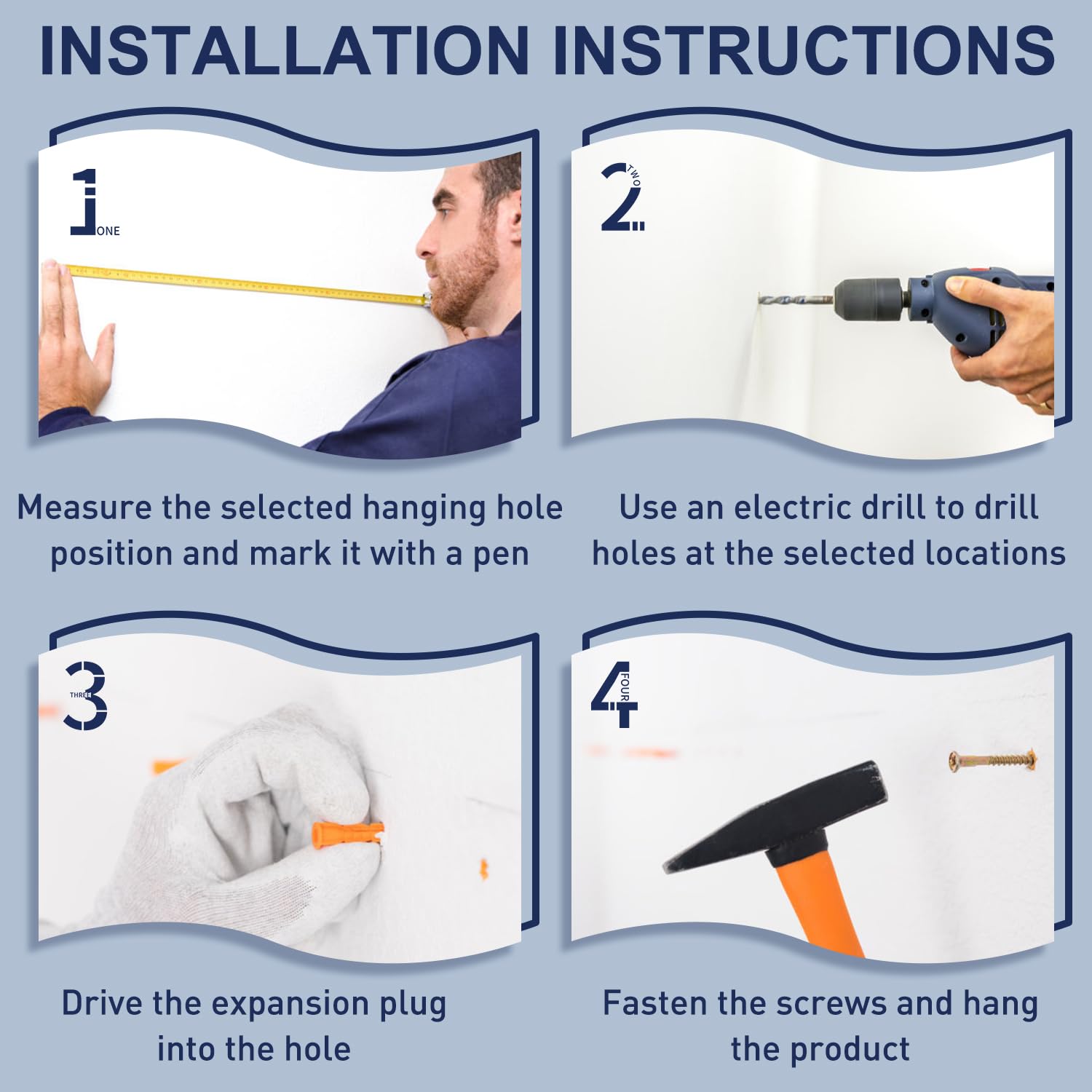 INSTALLATION INSTRUCTIONS

1 ONE

Measure the selected hanging hole position and mark it with a pen

2 TWO

Use an electric drill to drill holes at the selected locations

3 THREE

Drive the expansion plug into the hole

4 FOUR

Fasten the screws and hang the product