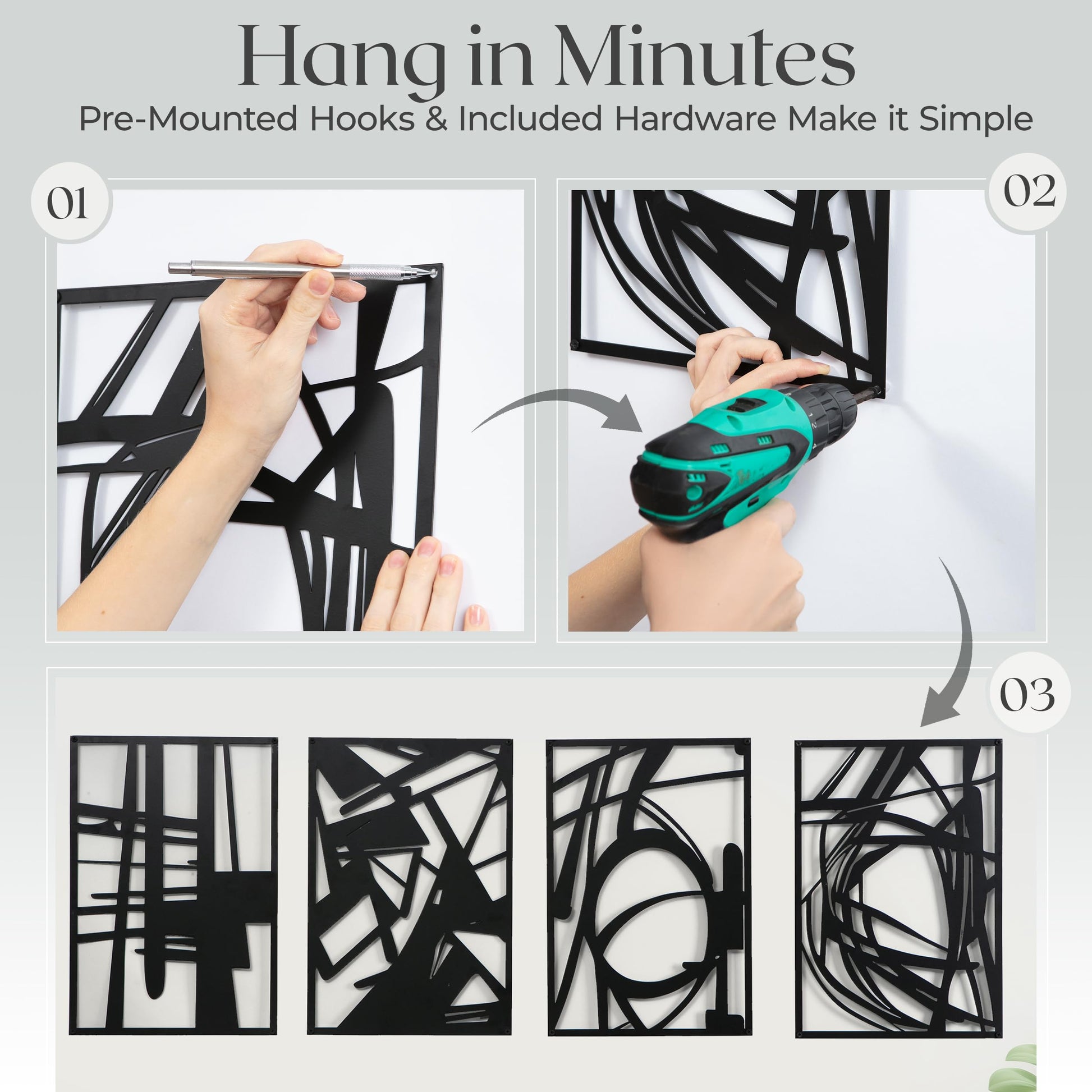 Hang in Minutes
Pre-Mounted Hooks & Included Hardware Make it Simple

01

02

03